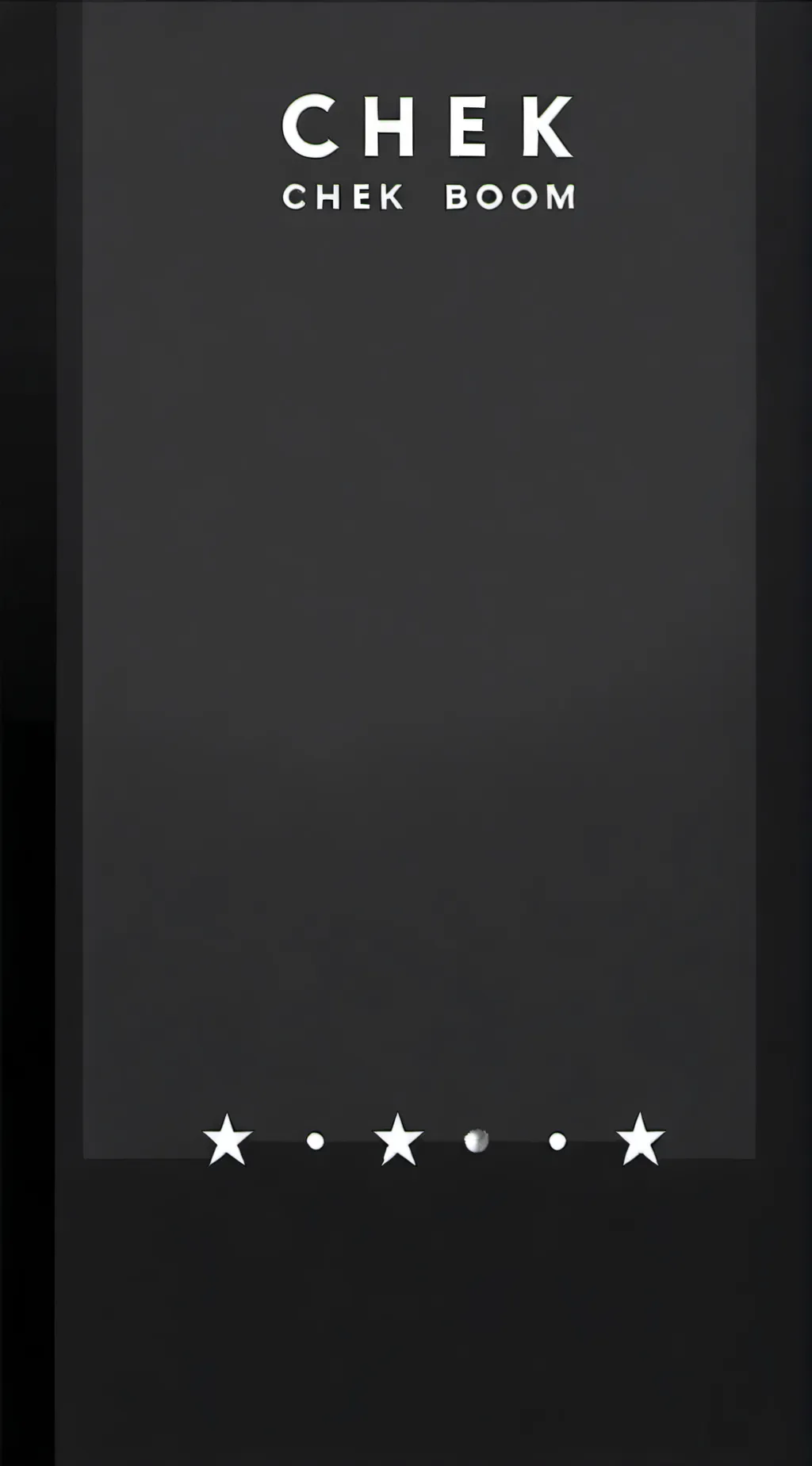 CHEK
CHEK BOOM